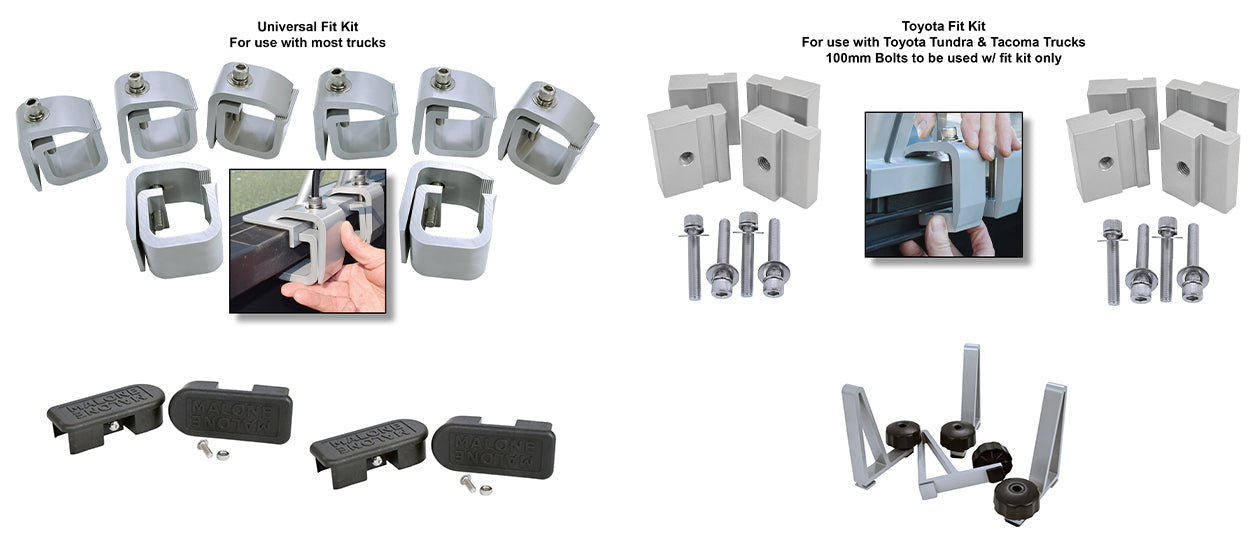 Universal Fit Kit
For use with most trucks

Toyota Fit Kit
For use with Toyota Tundra & Tacoma Trucks
100mm Bolts to be used w/ fit kit only

MALONE MALONE MALONE MALONE